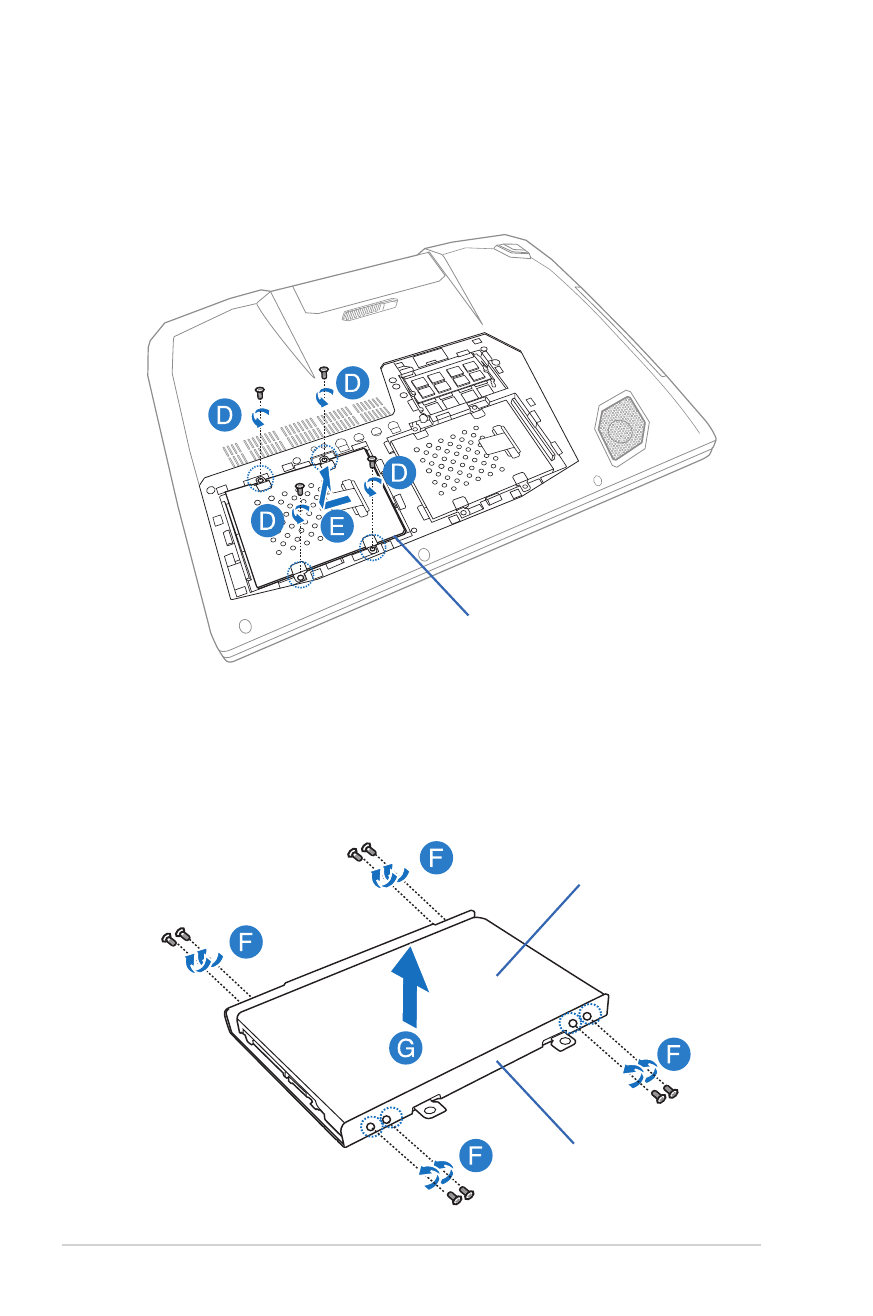 D
D
D
D
E

F
F
G
F
F